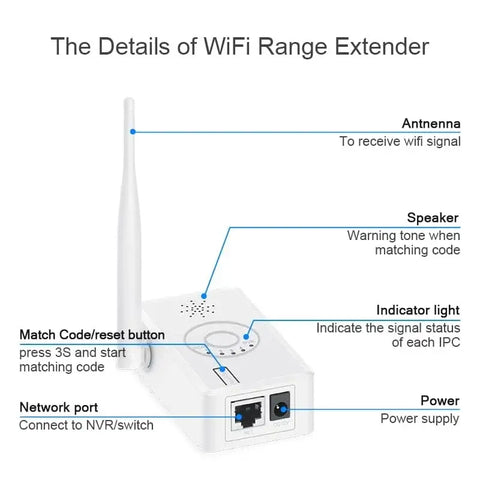 The Details of WiFi Range Extender

Antnenna
To receive wifi signal

Speaker
Warning tone when matching code

Indicator light
Indicate the signal status of each IPC

Match Code/reset button
press 3S and start matching code

Network port
Connect to NVR/switch

Power
Power supply